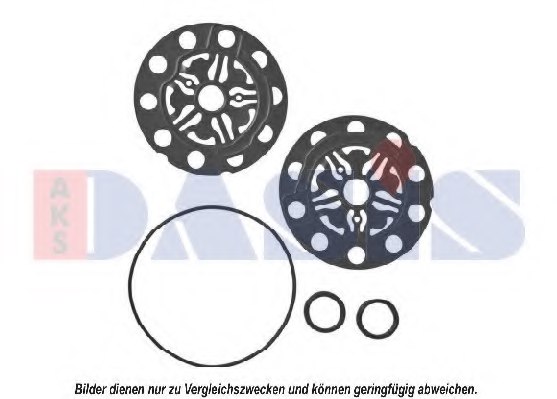 AKS DASIS

Bilder dienen nur zu Vergleichszwecken und können geringfügig abweichen.